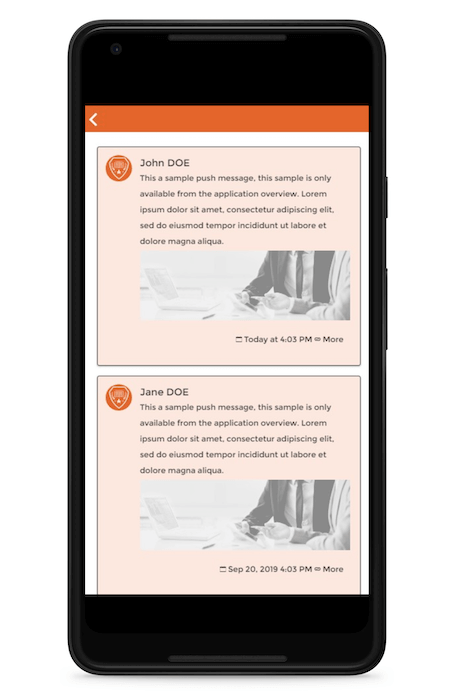 John DOE

This a sample push message, this sample is only available from the application overview. Lorem ipsum dolor sit amet, consectetur adipiscing elit, sed do eiusmod tempor incididunt ut labore et dolore magna aliqua.

Today at 4:03 PM More

Jane DOE

This a sample push message, this sample is only available from the application overview. Lorem ipsum dolor sit amet, consectetur adipiscing elit, sed do eiusmod tempor incididunt ut labore et dolore magna aliqua.

Sep 20, 2019 4:03 PM More